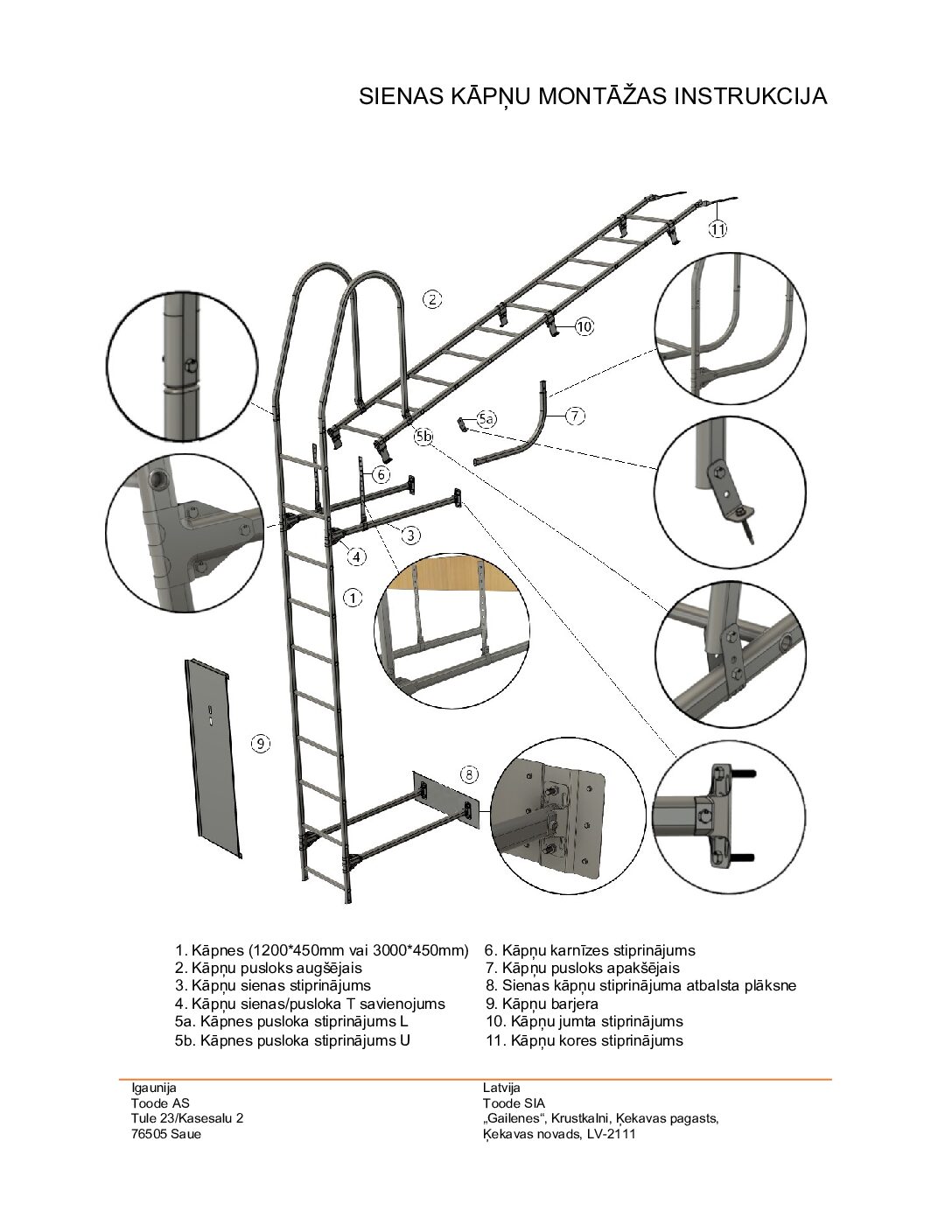 SIENAS KĀPŅU MONTĀŽAS INSTRUKCIJA

11
2
10
7
5a
5b
6
3
4
1
9
8

1. Kāpnes (1200*450mm vai 3000*450mm)
2. Kāpņu pusloks augšējais
3. Kāpņu sienas stiprinājums
4. Kāpņu sienas/pusloka T savienojums
5a. Kāpnes pusloka stiprinājums L
5b. Kāpnes pusloka stiprinājums U

6. Kāpņu karnīzes stiprinājums
7. Kāpņu pusloks apakšējais
8. Sienas kāpņu stiprinājuma atbalsta plāksne
9. Kāpņu barjera
10. Kāpņu jumta stiprinājums
11. Kāpņu kores stiprinājums

Igaunija
Toode AS
Tule 23/Kasesalu 2
76505 Saue

Latvija
Toode SIA
„Gailenes“, Krustkalni, Ķekavas pagasts,
Ķekavas novads, LV-2111