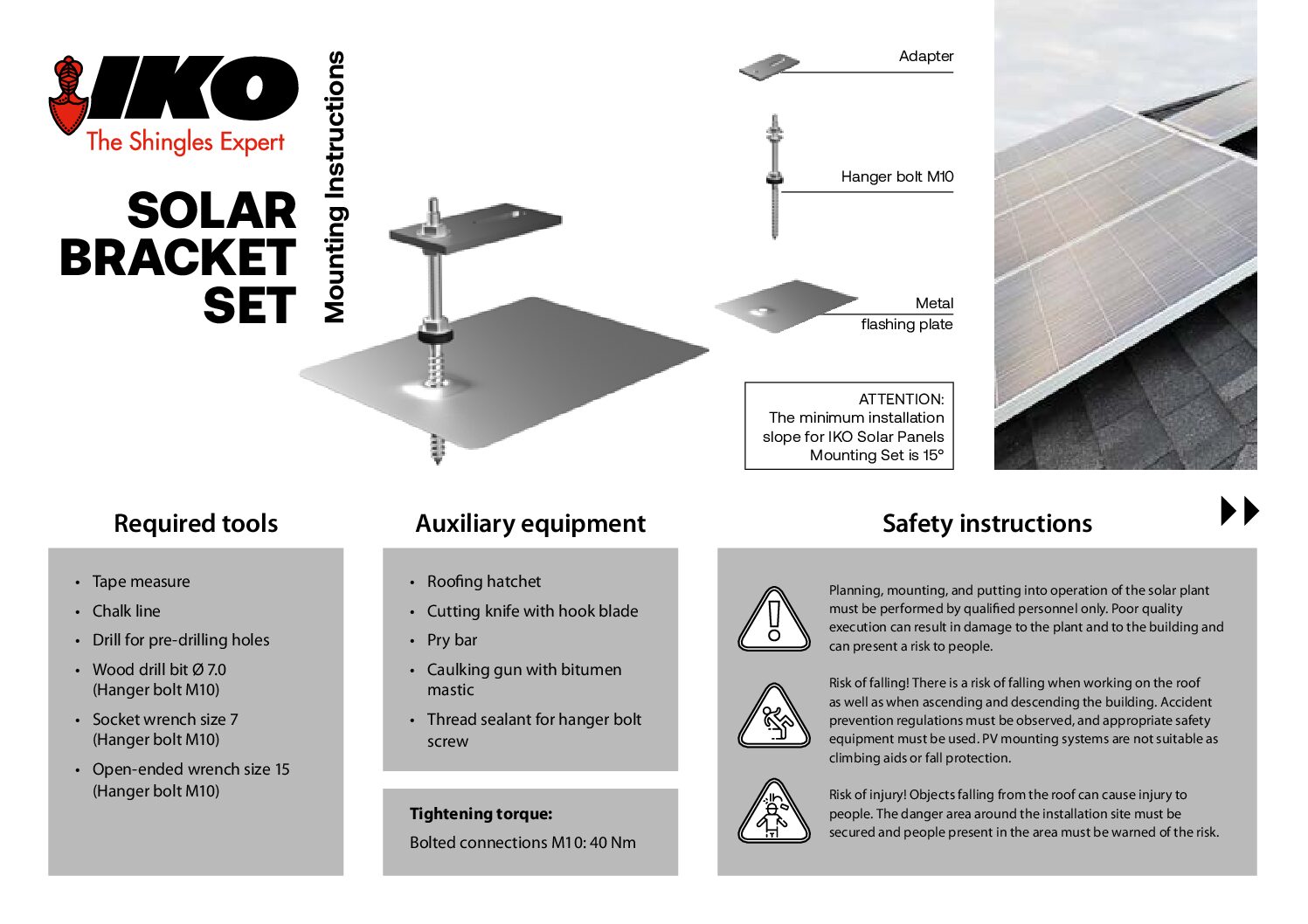 IKO
The Shingles Expert

SOLAR BRACKET SET

Mounting Instructions

Adapter

Hanger bolt M10

Metal flashing plate

ATTENTION:
The minimum installation slope for IKO Solar Panels Mounting Set is 15°

Required tools

• Tape measure
• Chalk line
• Drill for pre-drilling holes
• Wood drill bit Ø 7.0 (Hanger bolt M10)
• Socket wrench size 7 (Hanger bolt M10)
• Open-ended wrench size 15 (Hanger bolt M10)

Auxiliary equipment

• Roofing hatchet
• Cutting knife with hook blade
• Pry bar
• Caulking gun with bitumen mastic
• Thread sealant for hanger bolt screw

Tightening torque:
Bolted connections M10: 40 Nm

Safety instructions

Planning, mounting, and putting into operation of the solar plant must be performed by qualified personnel only. Poor quality execution can result in damage to the plant and to the building and can present a risk to people.

Risk of falling! There is a risk of falling when working on the roof as well as when ascending and descending the building. Accident prevention regulations must be observed, and appropriate safety equipment must be used. PV mounting systems are not suitable as climbing aids or fall protection.

Risk of injury! Objects falling from the roof can cause injury to people. The danger area around the installation site must be secured and people present in the area must be warned of the risk.